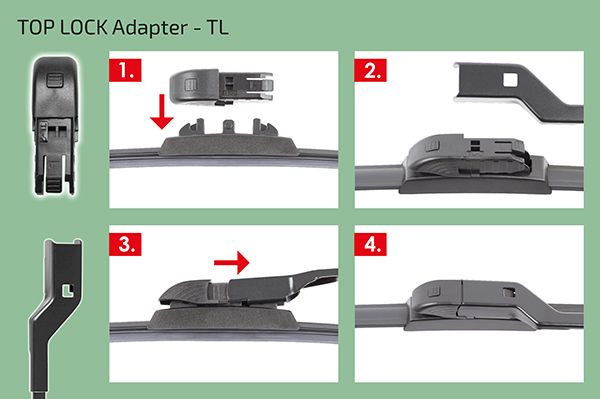 TOP LOCK Adapter - TL

1.

2.

3.

4.