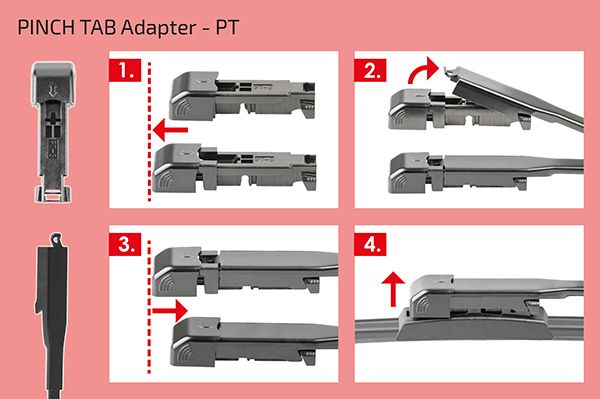 PINCH TAB Adapter - PT

1.

2.

3.

4.