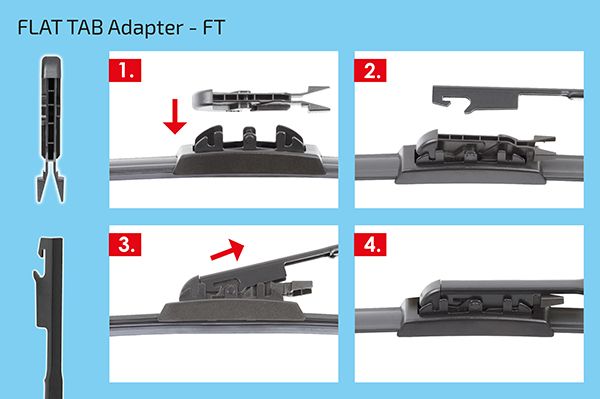 FLAT TAB Adapter - FT

1.

2.

3.

4.