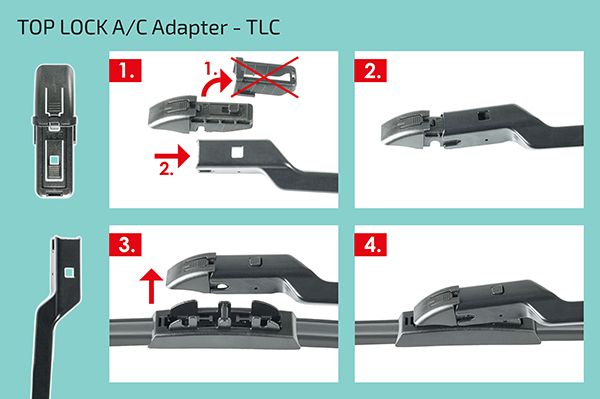 TOP LOCK A/C Adapter - TLC

1.

1.

2.

2.

3.

4.