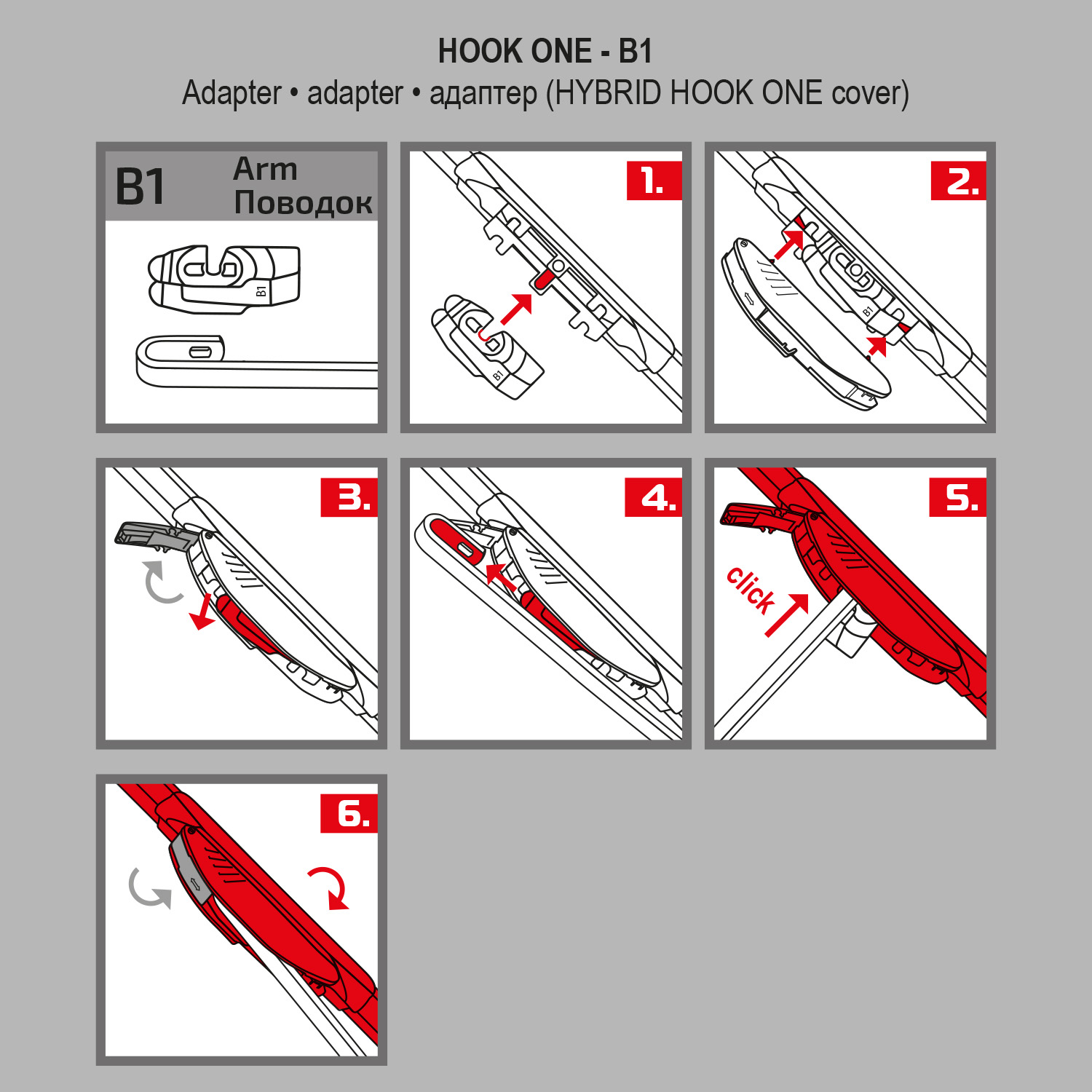 HOOK ONE - B1
Adapter • adapter • адаптер (HYBRID HOOK ONE cover)

B1 Arm Поводок

B1

1.

B1

2.

B1

3.

4.

5.

click

6.