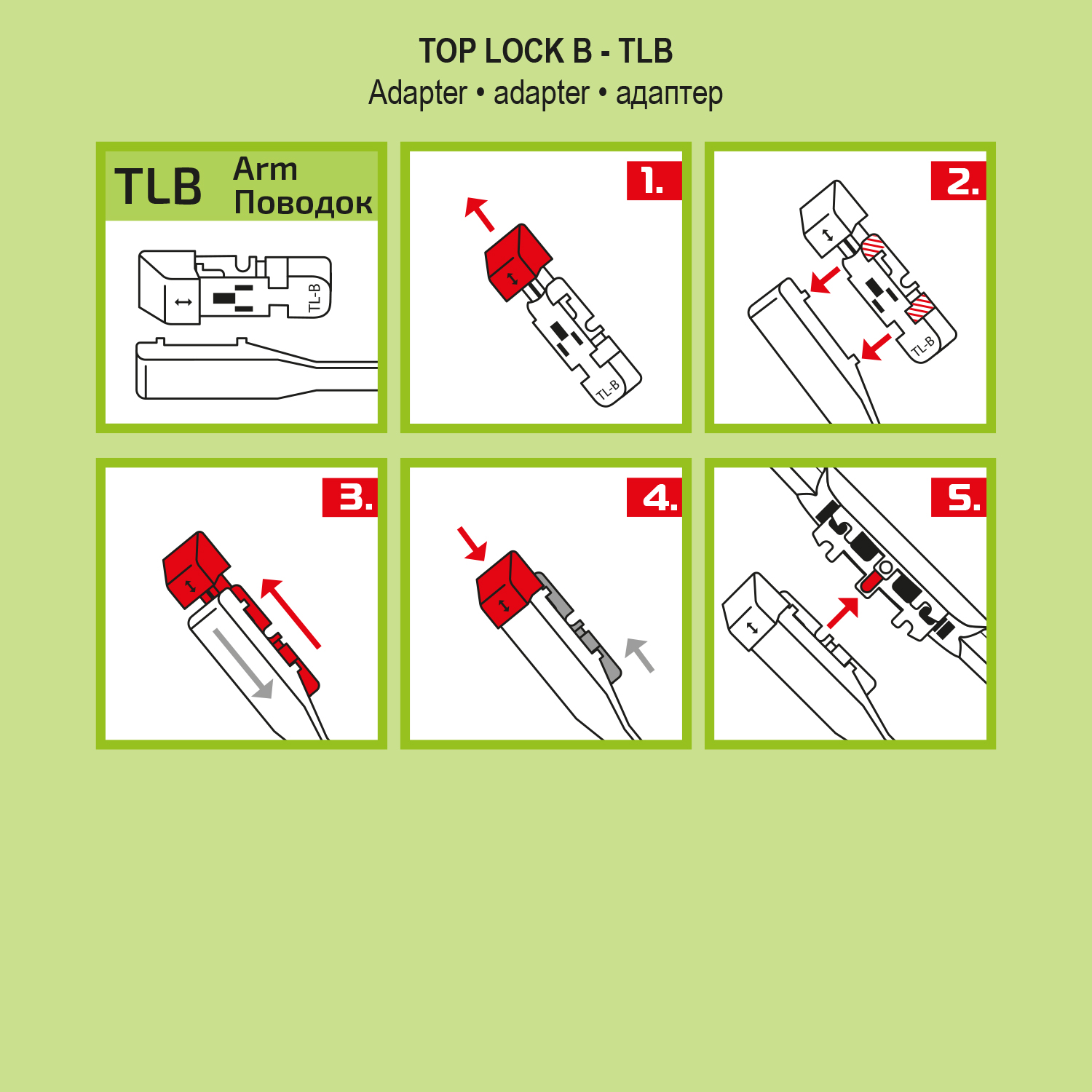 TOP LOCK B - TLB
Adapter • adapter • адаптер

TLB Arm Поводок

TL-B

1.

TL-B

2.

TL-B

3.

4.

5.