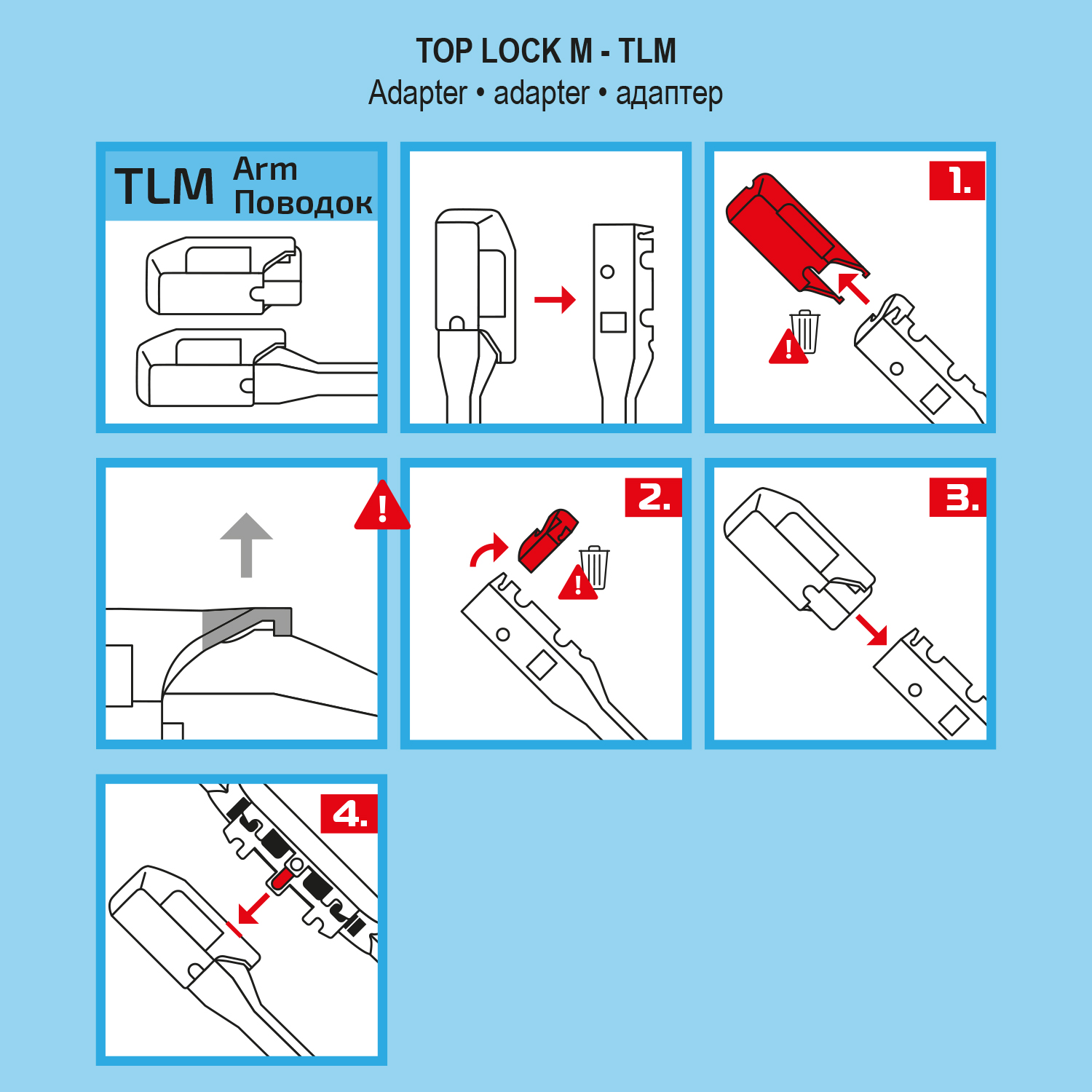 TOP LOCK M - TLM
Adapter • adapter • адаптер

TLM Arm Поводок

1.

!

!

2.

!

3.

4.