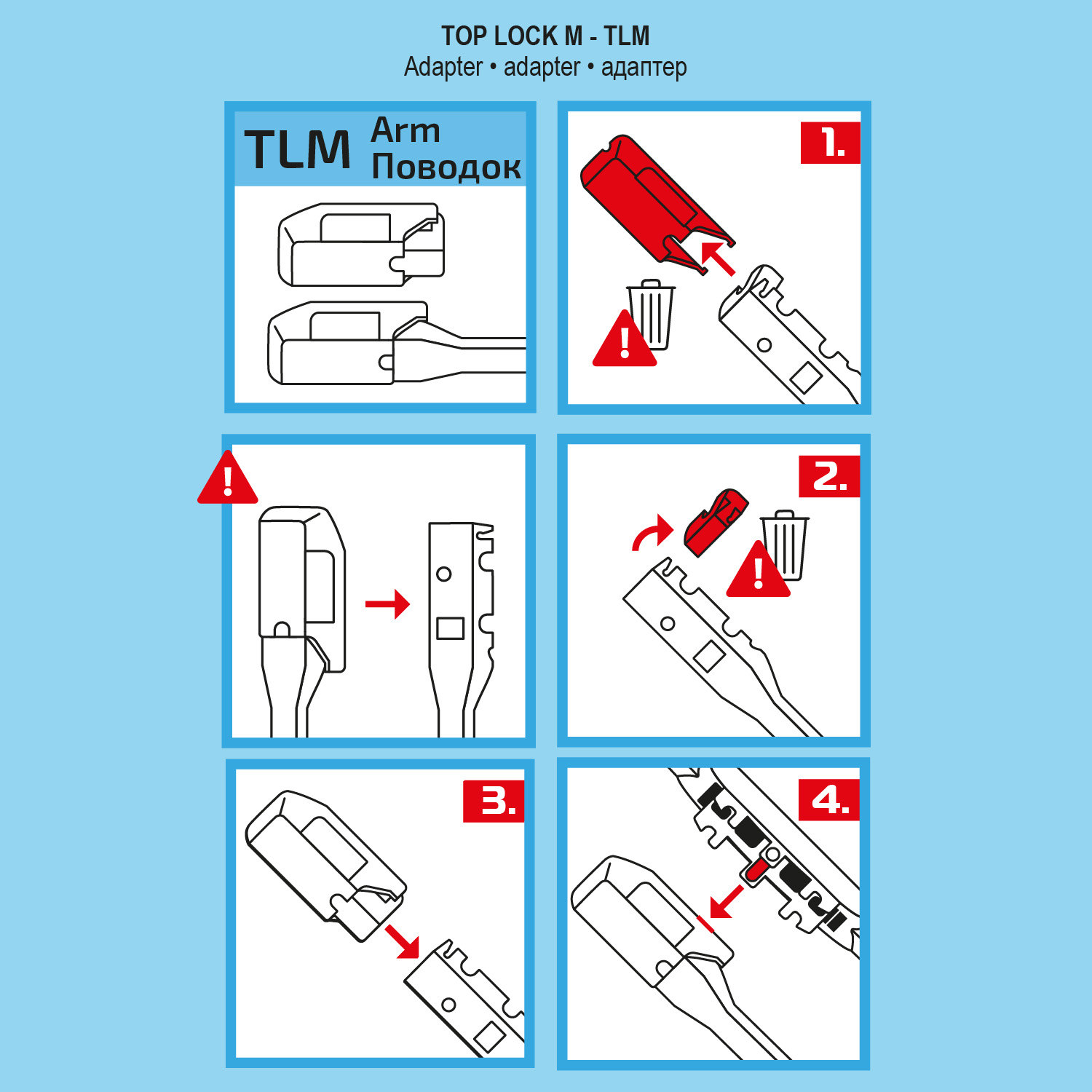 TOP LOCK M - TLM
Adapter • adapter • адаптер

TLM Arm Поводок

1.

!

!

2.

!

3.

4.