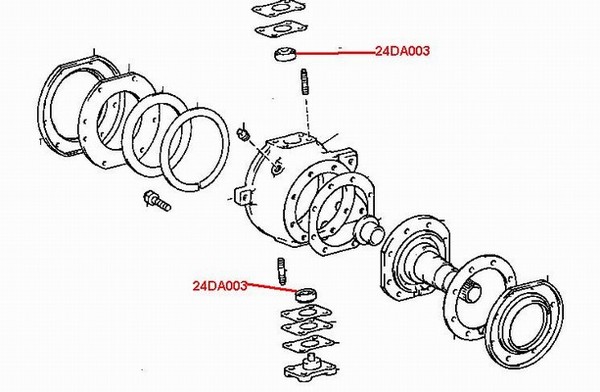 24DA003

24DA003