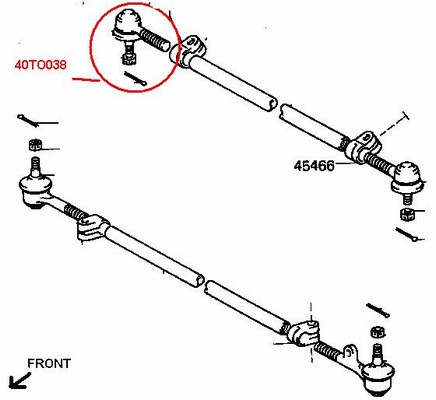 40TO038

45466

FRONT