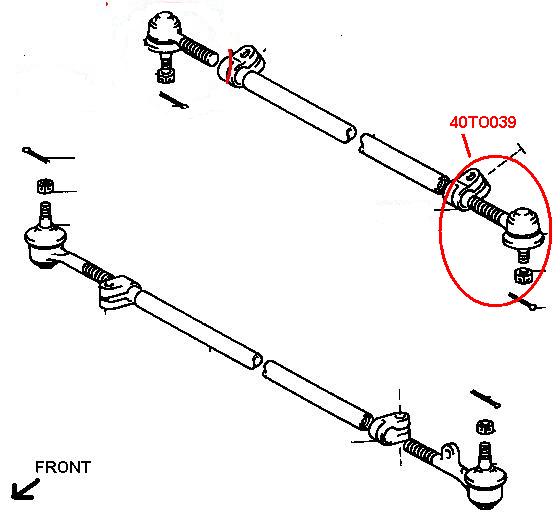 40TO039

FRONT