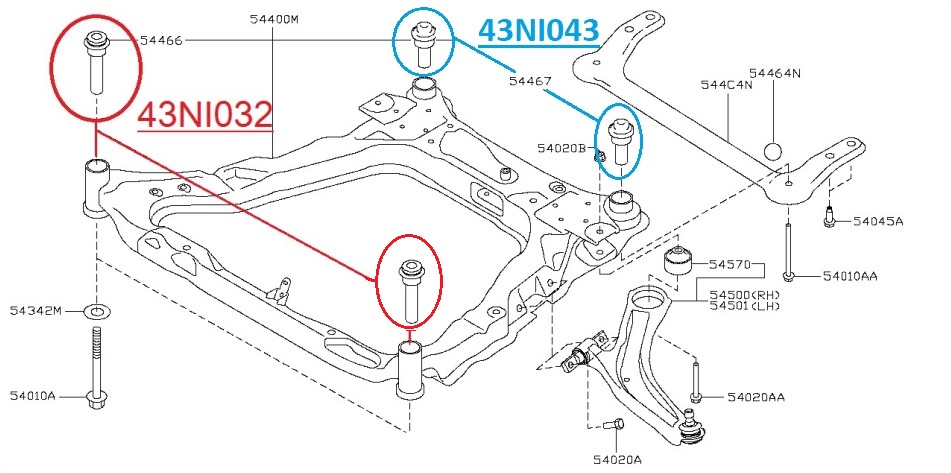 54466
54400M
43NI043
43NI032
54467
544C4N
54464N
54020B
54045A
54570
54010AA
54500(RH)
54501(LH)
54342M
54010A
54020AA
54020A