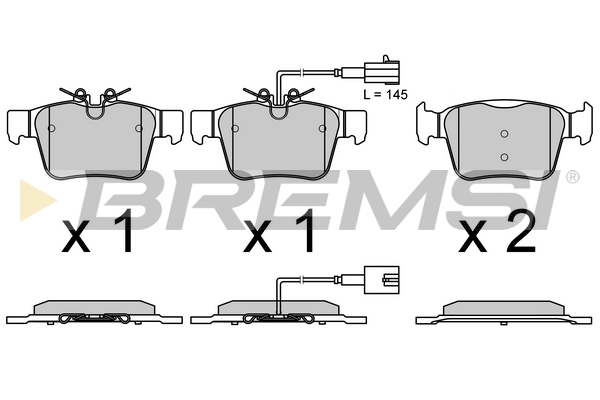 L = 145

BREMSI®

x 1
x 1
x 2