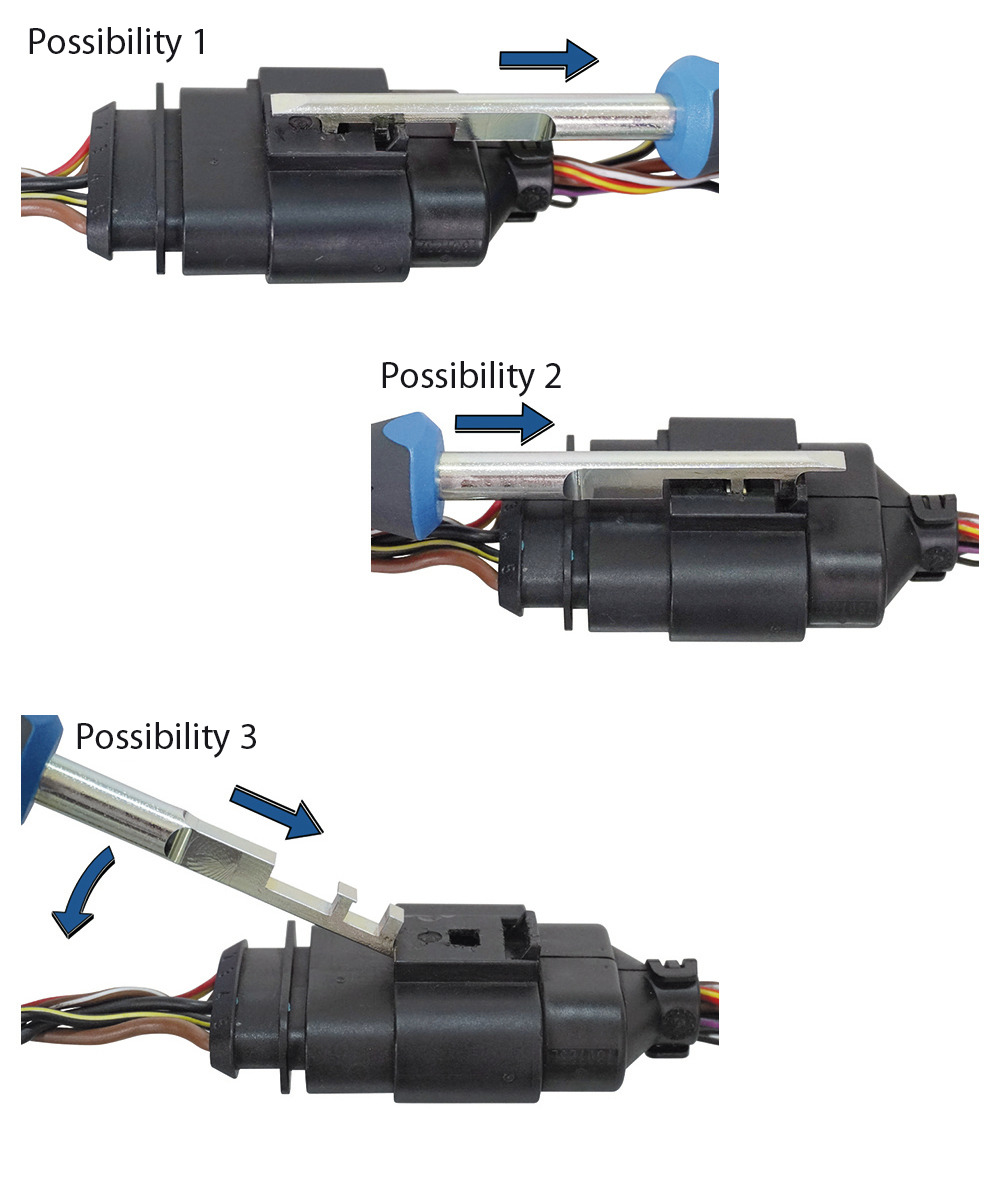 Possibility 1

Possibility 2

Possibility 3