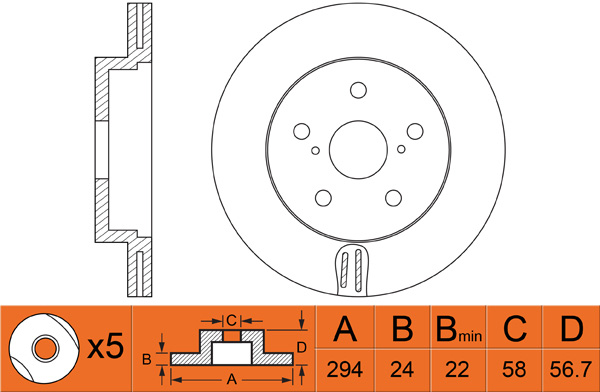 x5

C
B
D
A

| A | B | $B_{min}$ | C | D |
|---|---|---|---|---|
| 294 | 24 | 22 | 58 | 56.7 |