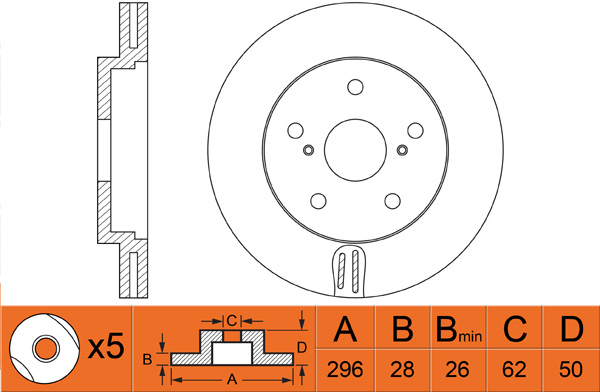 x5

C
B
D
A

| A | B | $B_{min}$ | C | D |
|---|---|---|---|---|
| 296 | 28 | 26 | 62 | 50 |