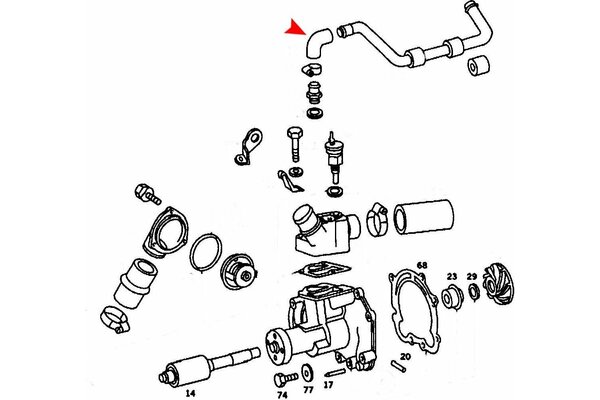 68
23
29
20
14
74
77
17