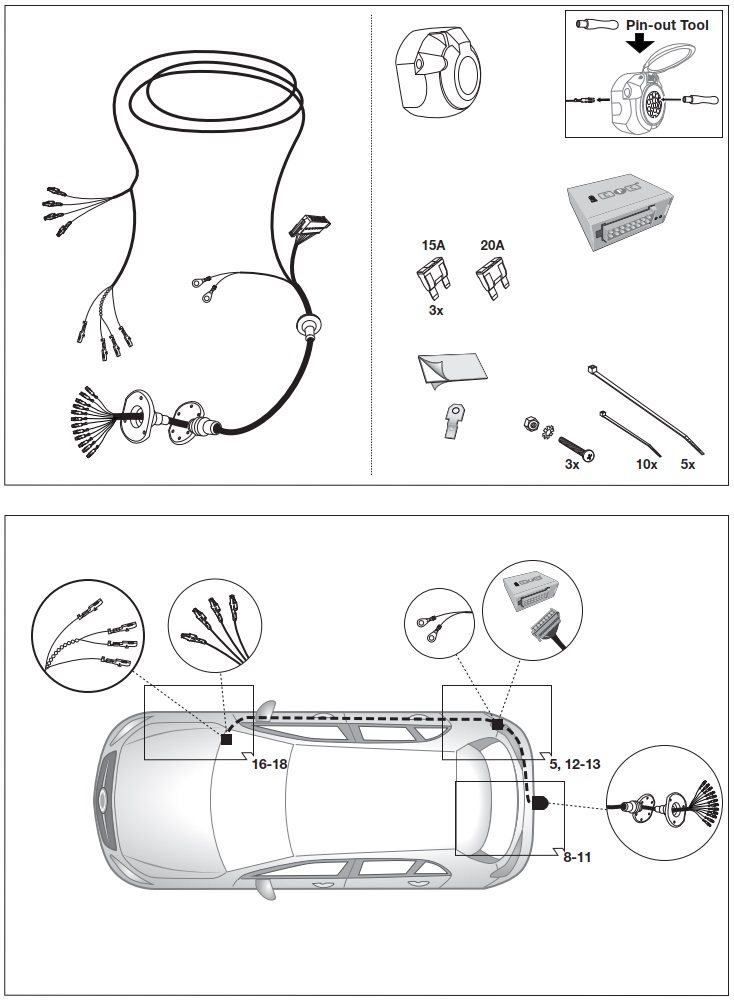 Pin-out Tool

15A

20A

3x

3x

10x

5x

16-18

5, 12-13

8-11