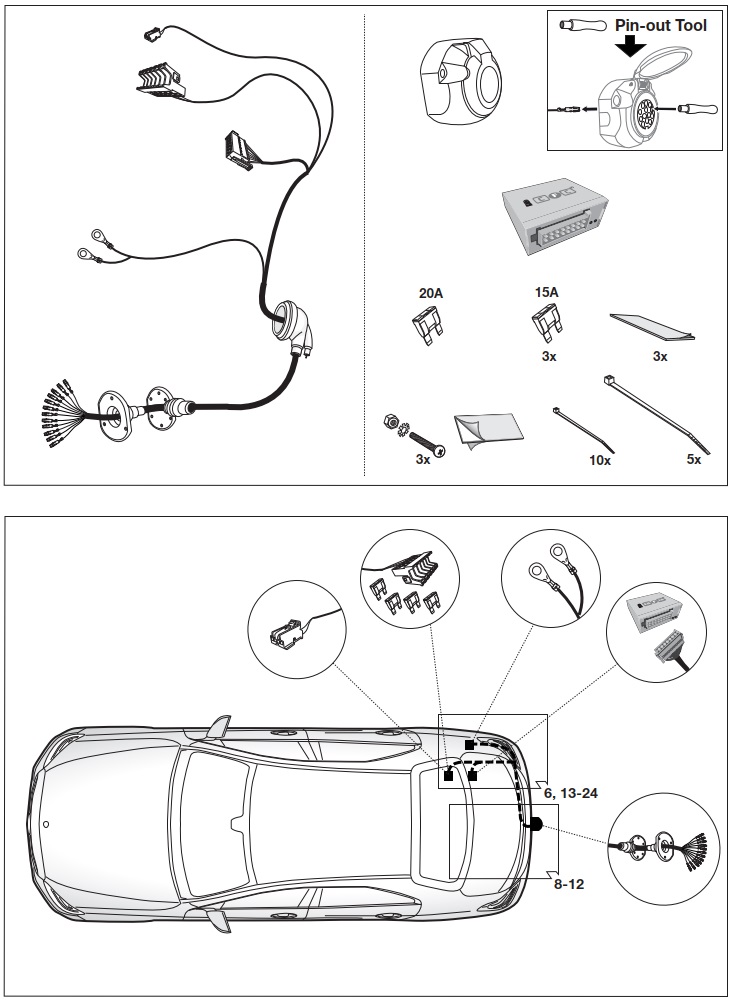 Pin-out Tool

20A

15A

3x

3x

3x

10x

5x

6, 13-24

8-12