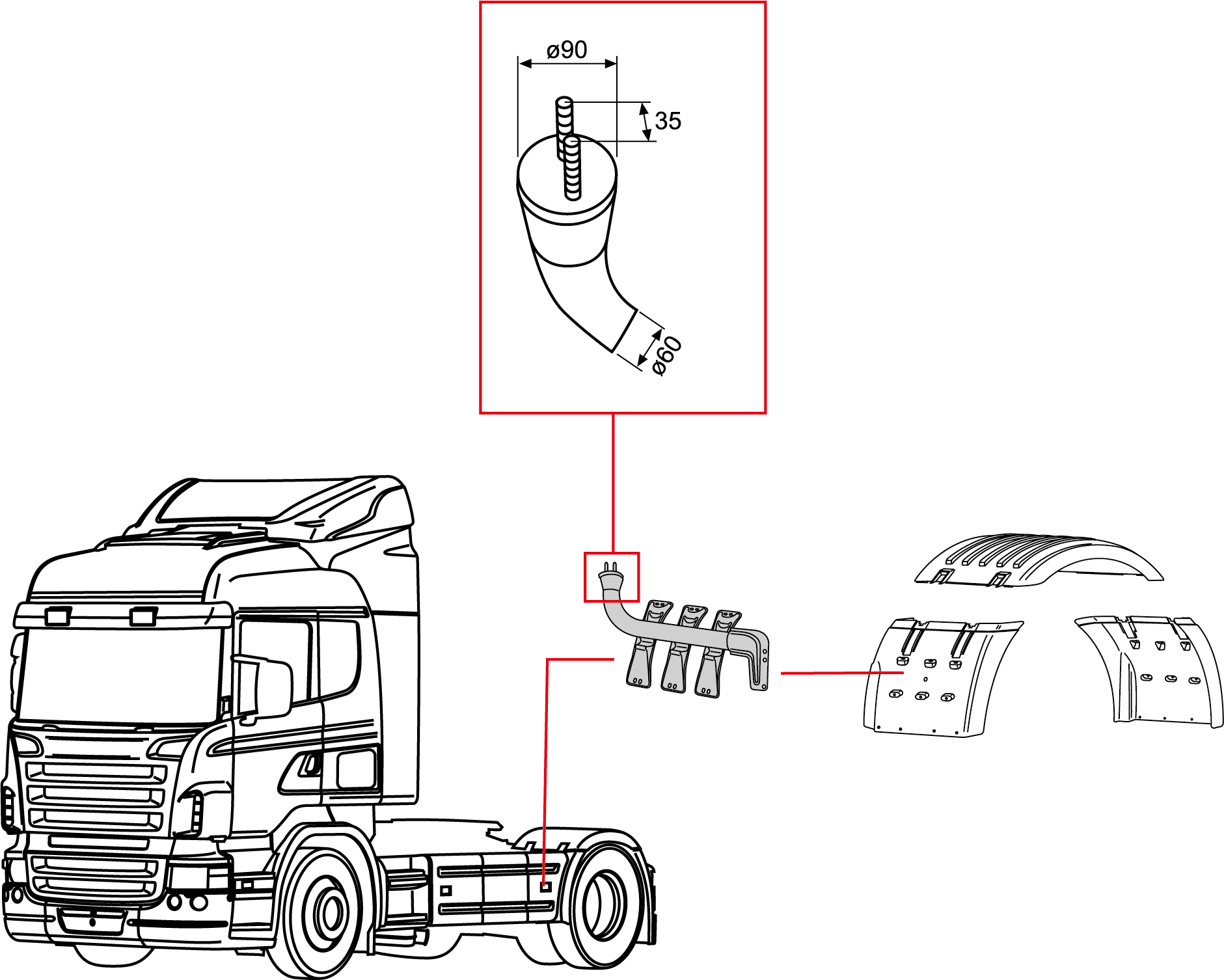 ø90
35
ø60