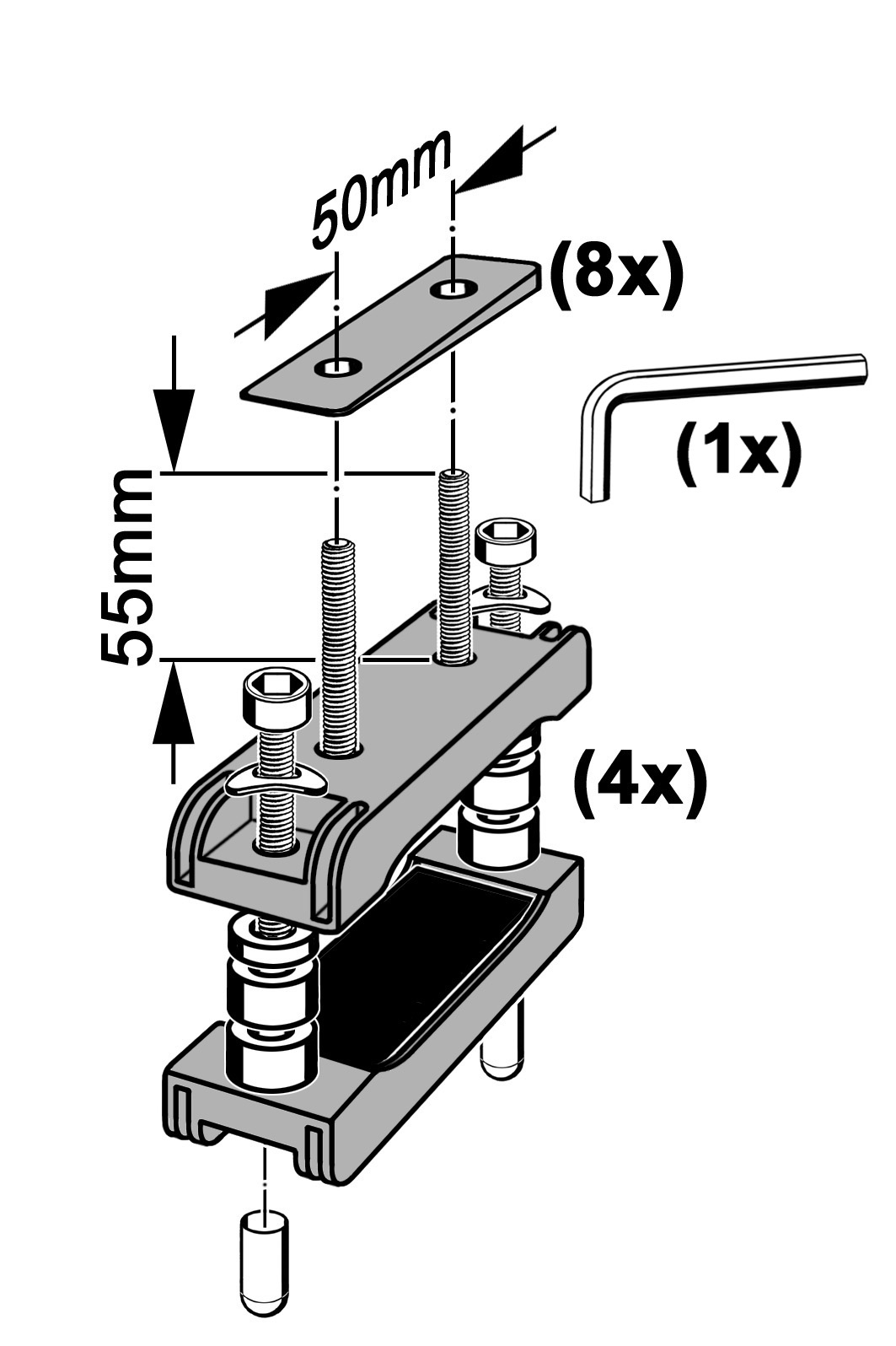 50mm
(8x)
(1x)
55mm
(4x)