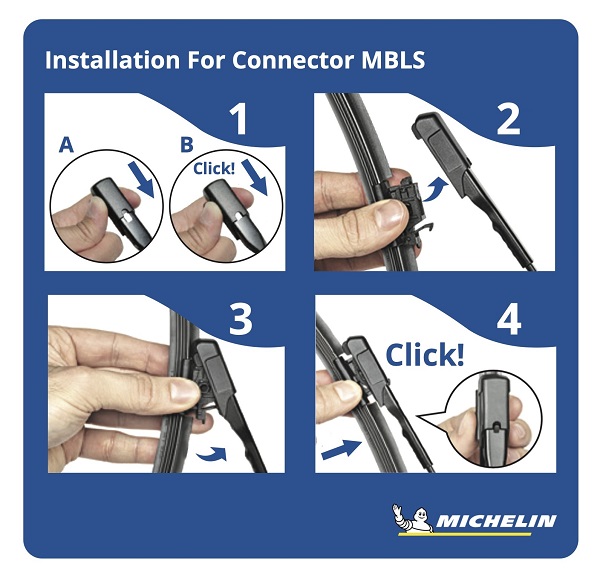 Installation For Connector MBLS

1

A

B

Click!

2

3

4

Click!

MICHELIN