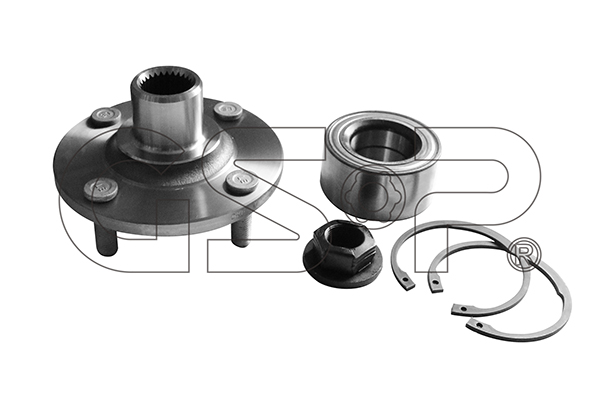 GSP®