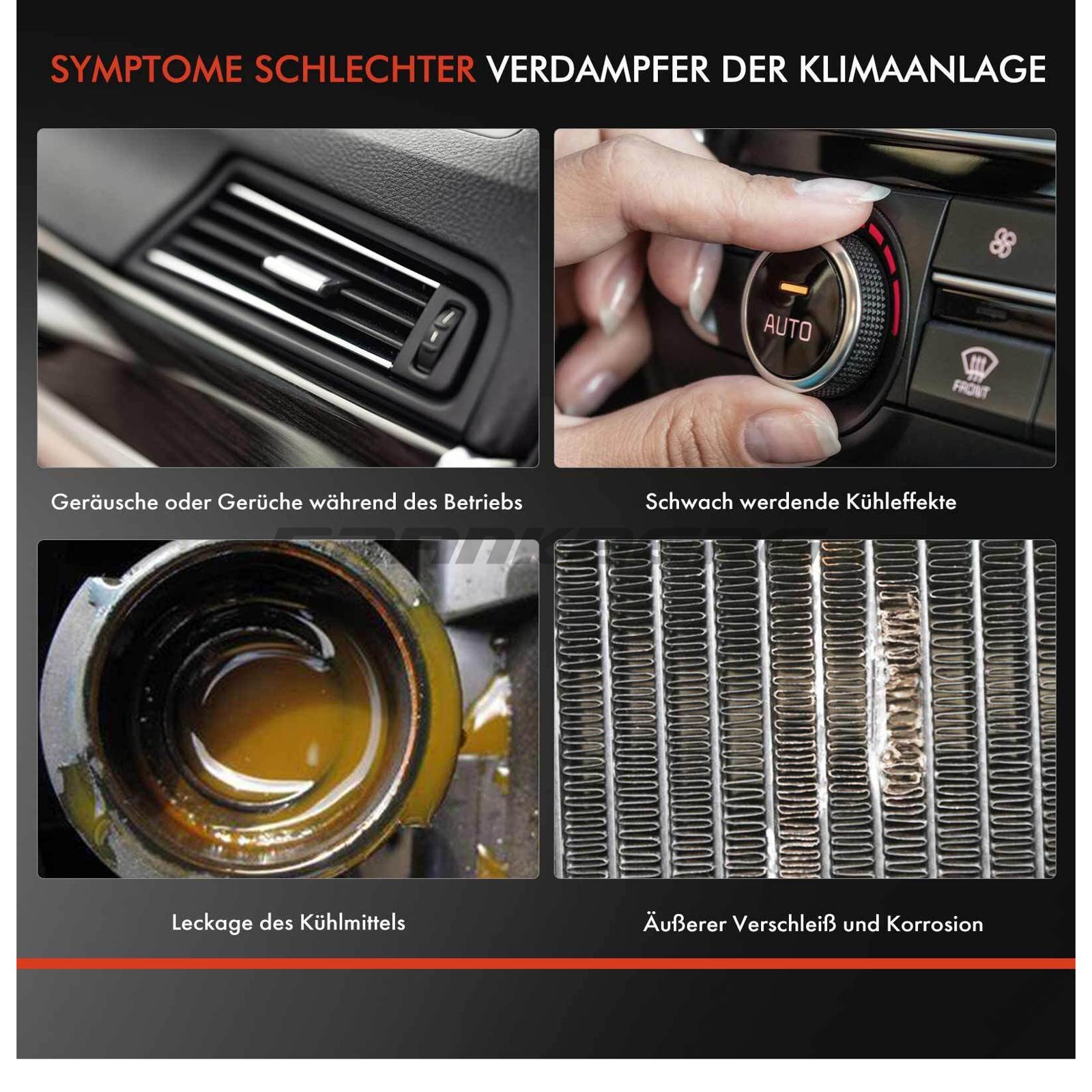 SYMPTOME SCHLECHTER VERDAMPFER DER KLIMAANLAGE

AUTO

FRONT

Geräusche oder Gerüche während des Betriebs

Schwach werdende Kühleffekte

Leckage des Kühlmittels

Äußerer Verschleiß und Korrosion