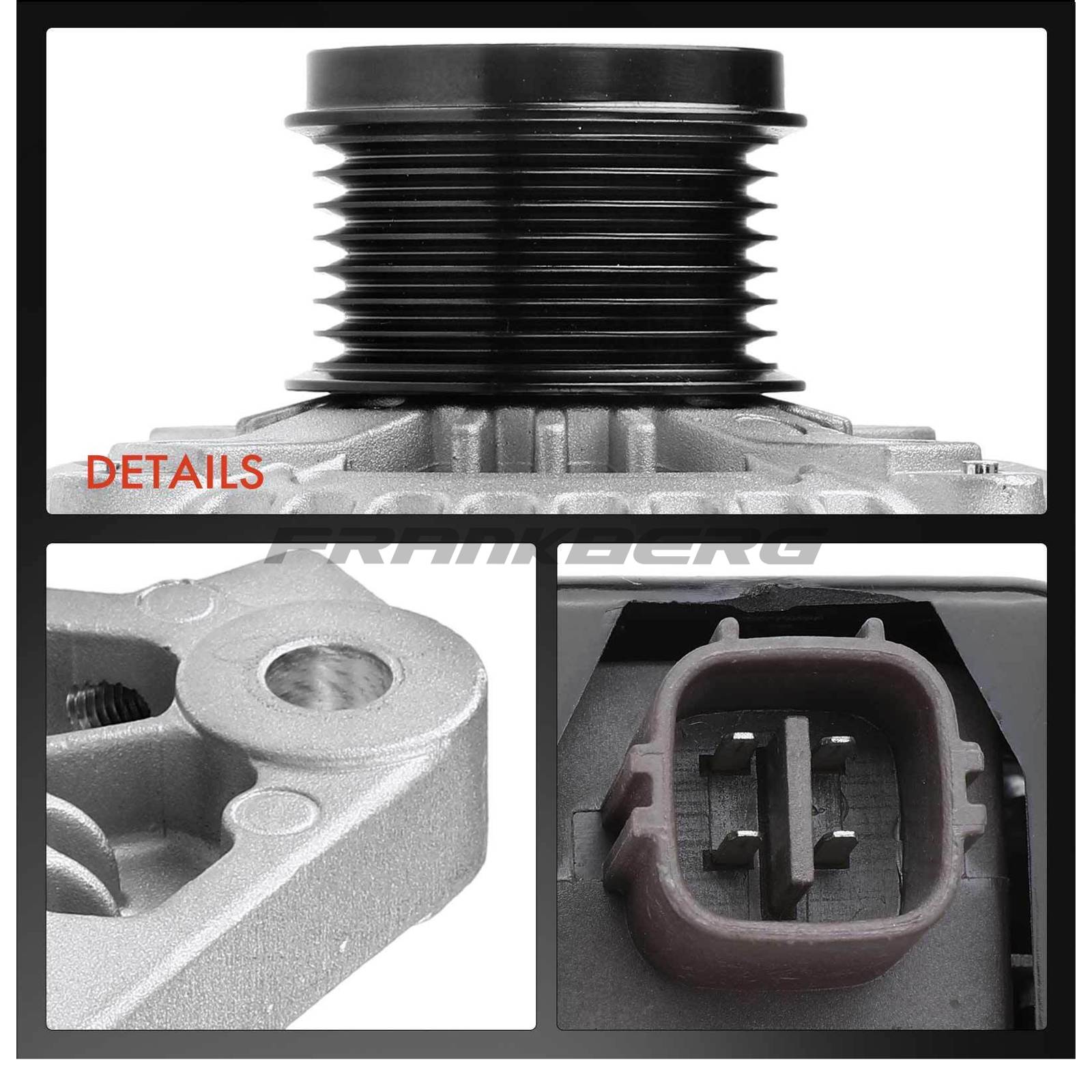 DETAILS

FRANKBERG