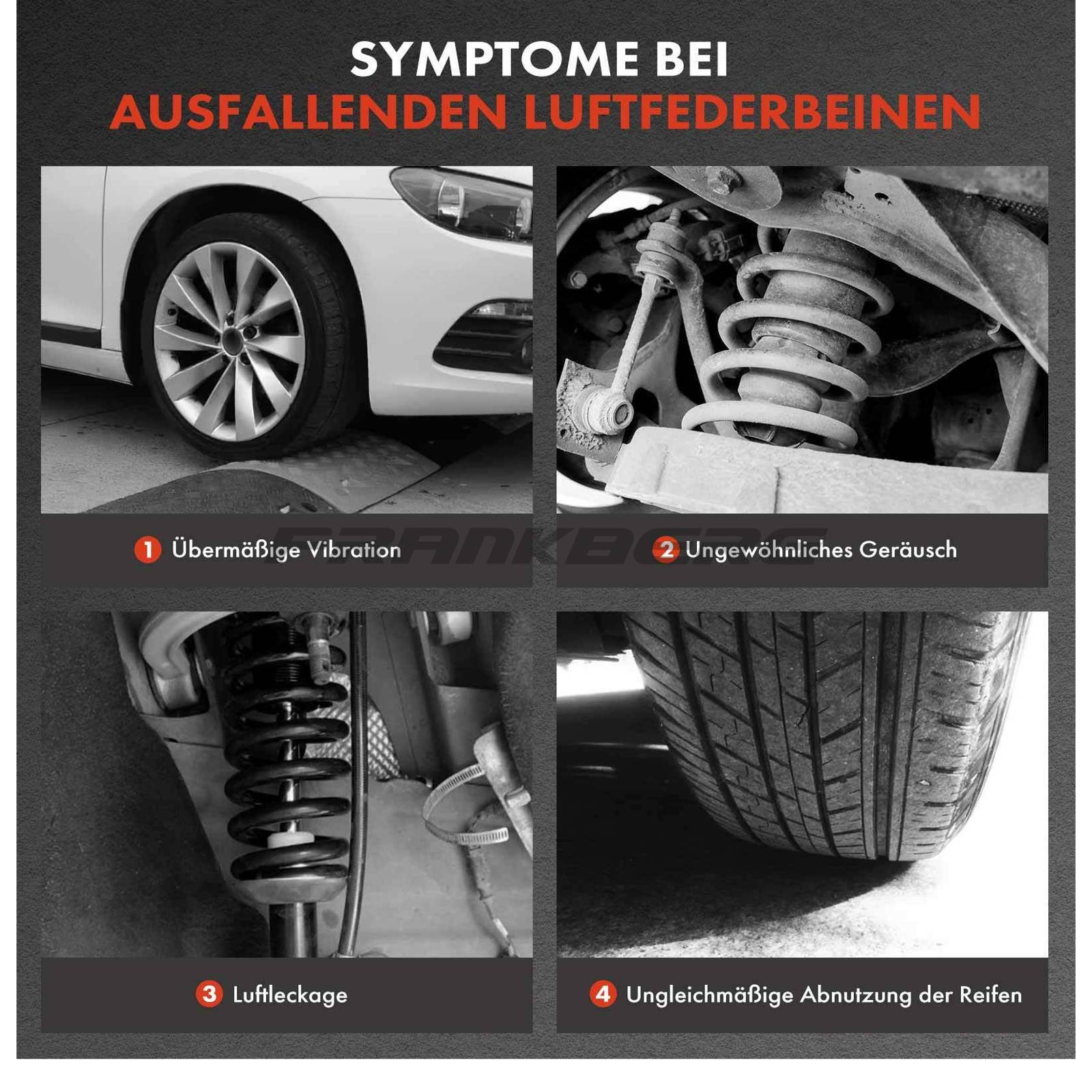 SYMPTOME BEI
AUSFALLENDEN LUFTFEDERBEINEN

1 Übermäßige Vibration

FRANKBERG

2 Ungewöhnliches Geräusch

3 Luftleckage

4 Ungleichmäßige Abnutzung der Reifen