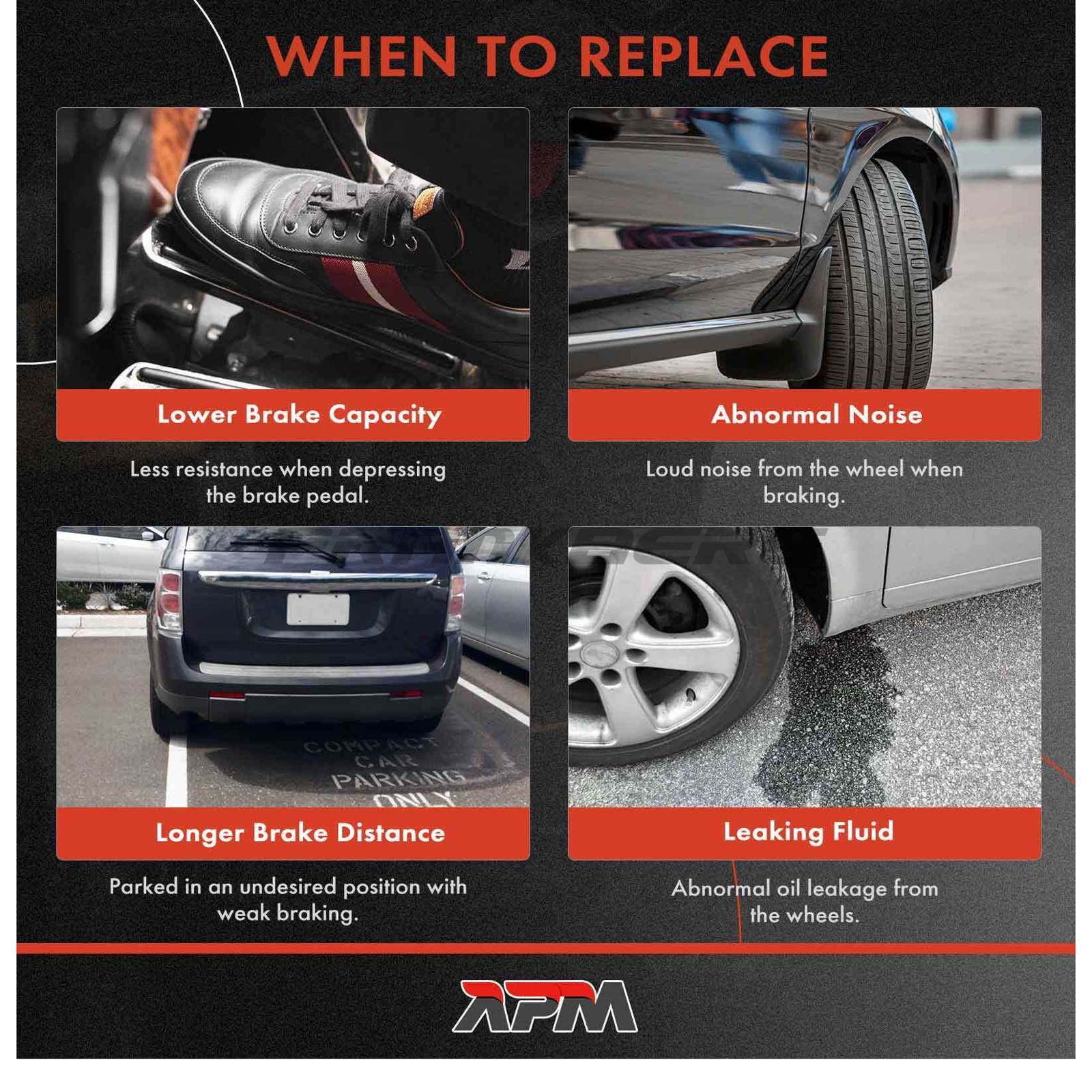 WHEN TO REPLACE

Lower Brake Capacity

Less resistance when depressing the brake pedal.

Abnormal Noise

Loud noise from the wheel when braking.

COMPACT CAR PARKING ONLY

Longer Brake Distance

Parked in an undesired position with weak braking.

Leaking Fluid

Abnormal oil leakage from the wheels.

APM