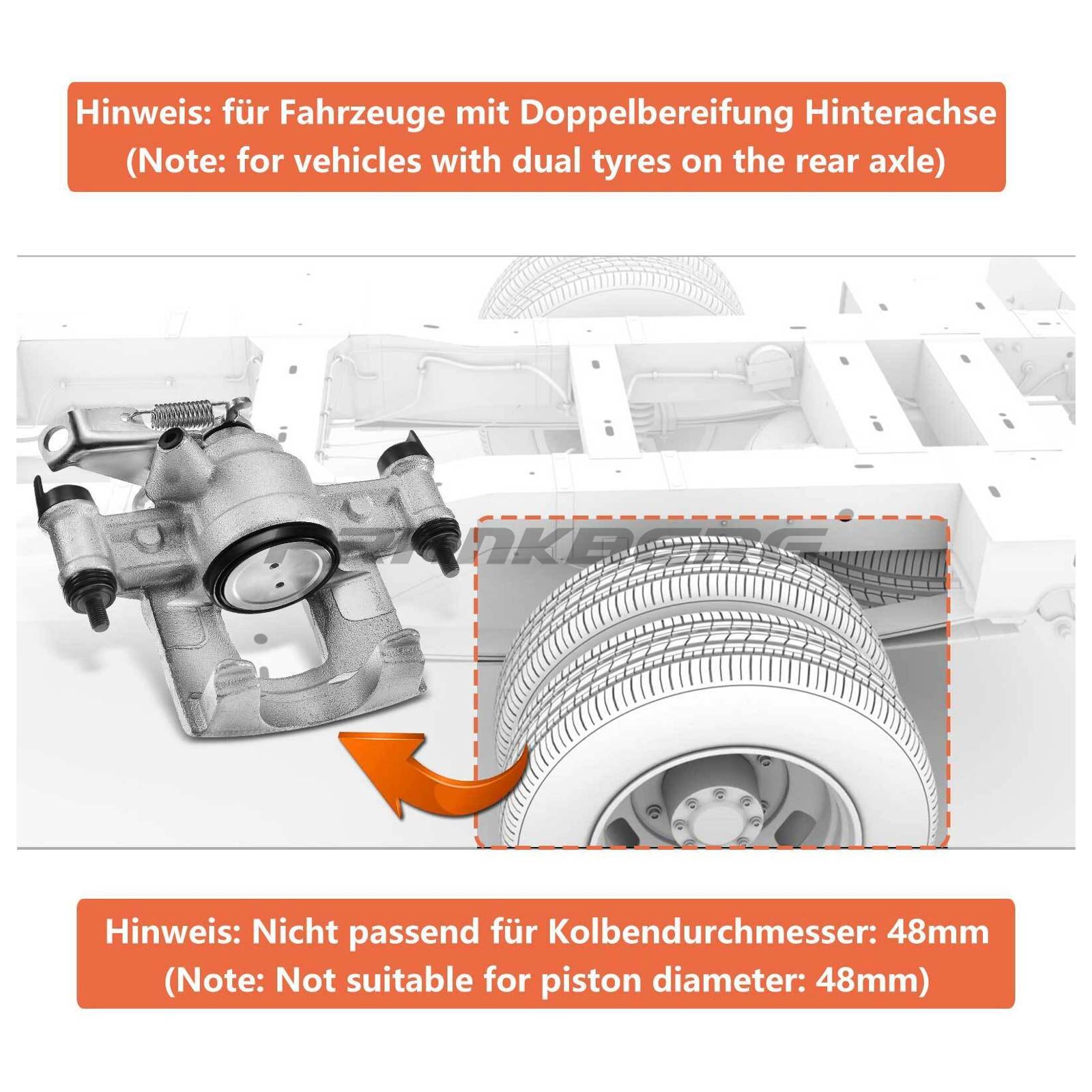 Hinweis: für Fahrzeuge mit Doppelbereifung Hinterachse
(Note: for vehicles with dual tyres on the rear axle)

FRANKBERG

Hinweis: Nicht passend für Kolbendurchmesser: 48mm
(Note: Not suitable for piston diameter: 48mm)