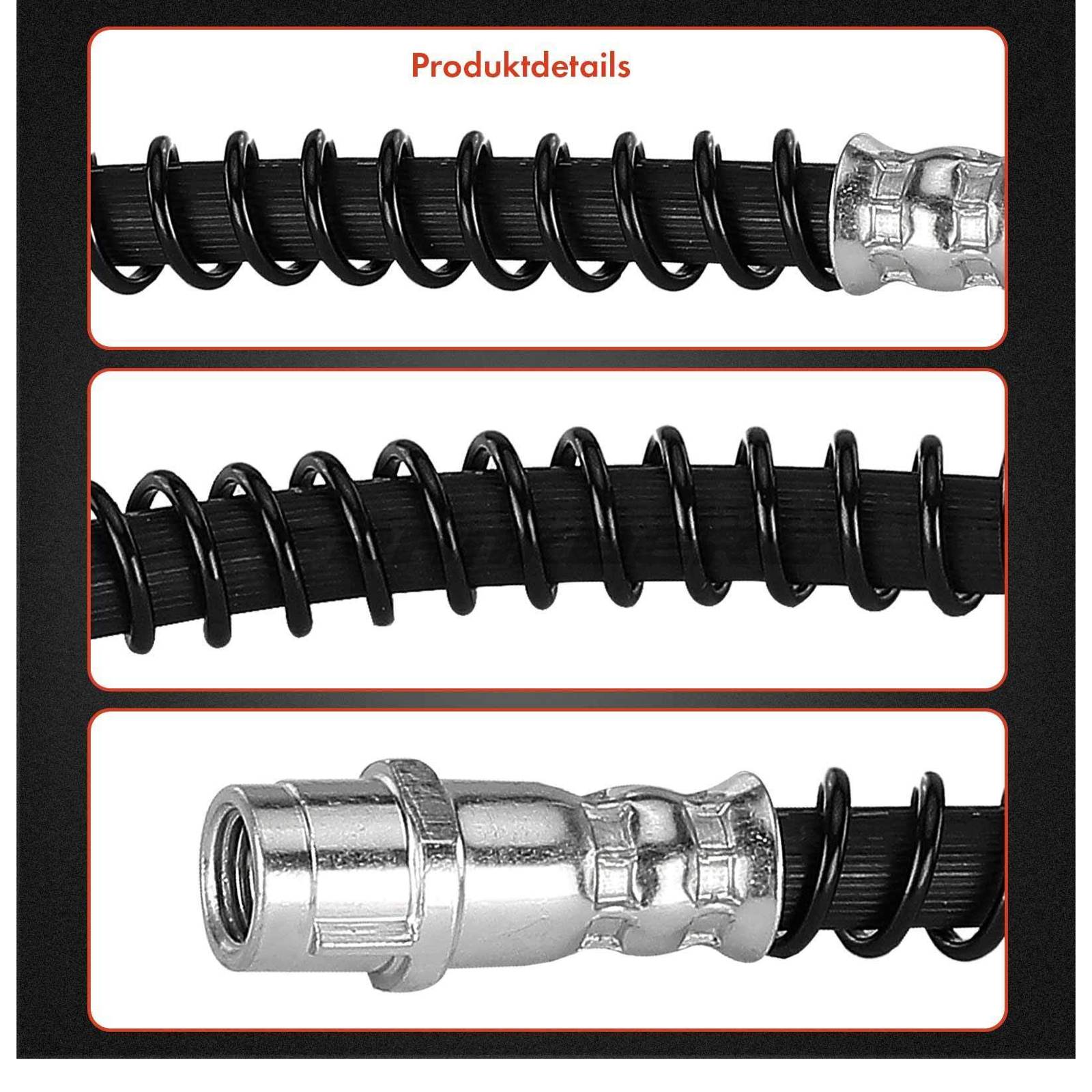 Produktdetails