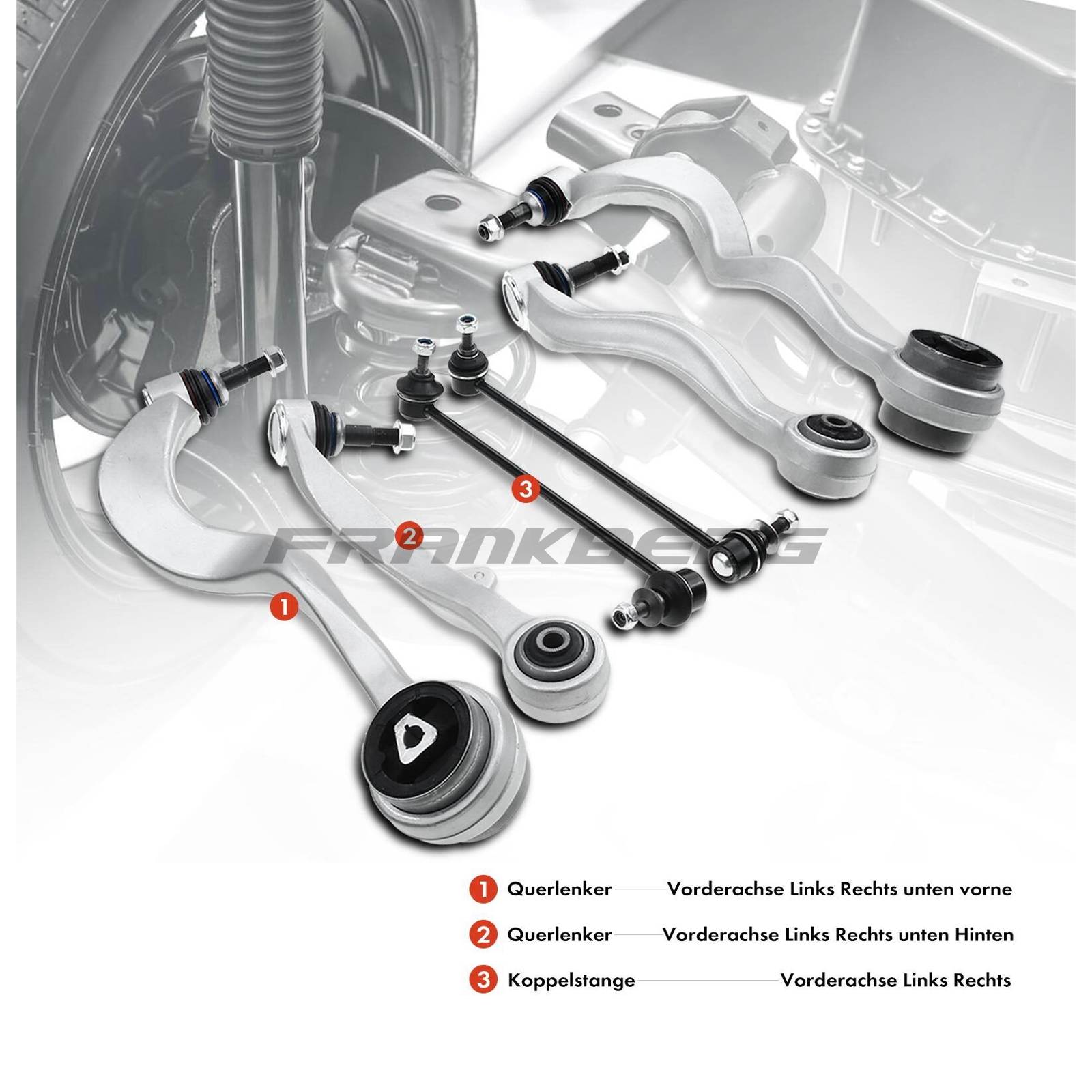 3

2

FRANKBERG

1

1 Querlenker Vorderachse Links Rechts unten vorne

2 Querlenker Vorderachse Links Rechts unten Hinten

3 Koppelstange Vorderachse Links Rechts