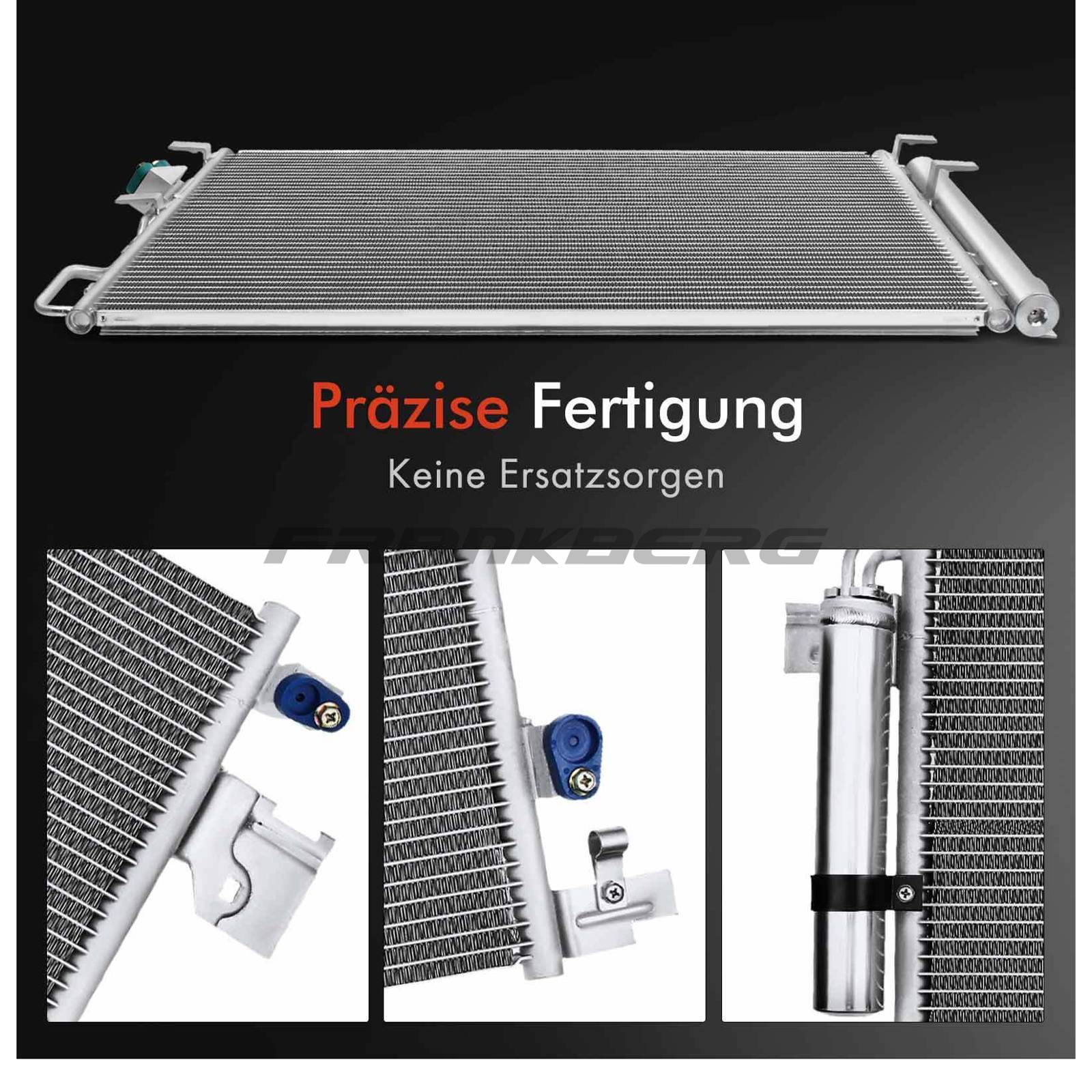 Präzise Fertigung
Keine Ersatzsorgen

FRANKBERG