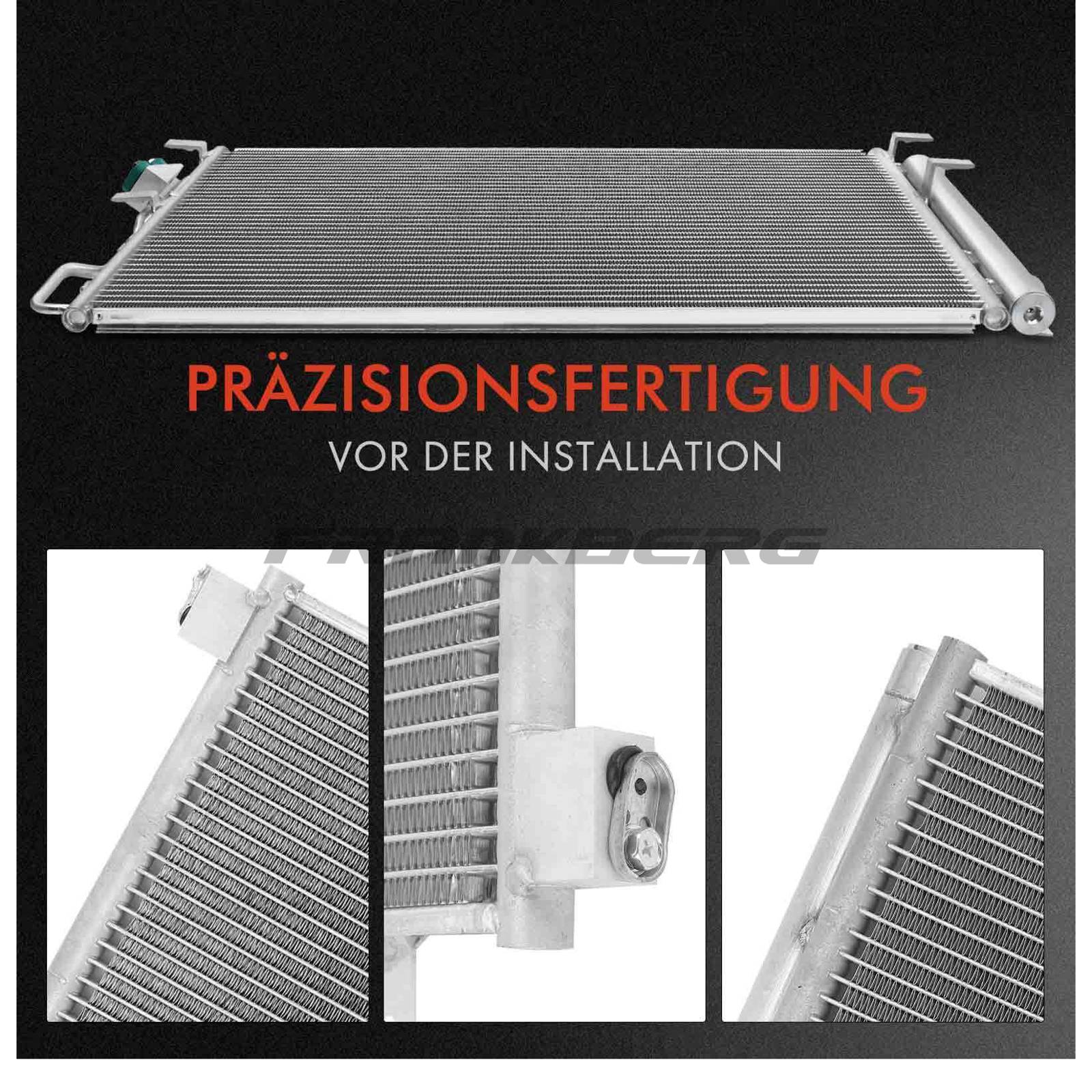 PRÄZISIONSFERTIGUNG

VOR DER INSTALLATION

FRANKBERG