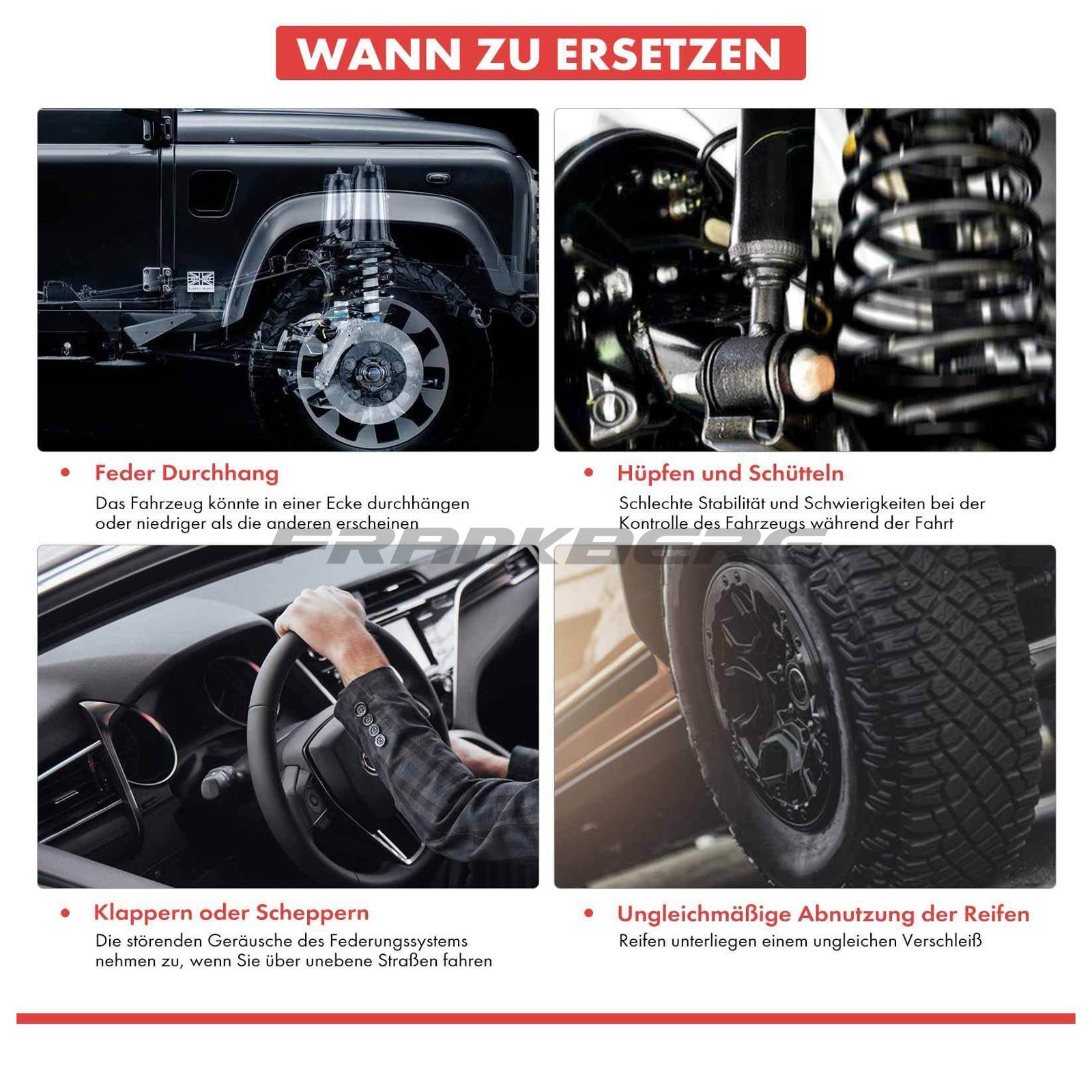 WANN ZU ERSETZEN

• Feder Durchhang
Das Fahrzeug könnte in einer Ecke durchhängen oder niedriger als die anderen erscheinen

• Hüpfen und Schütteln
Schlechte Stabilität und Schwierigkeiten bei der Kontrolle des Fahrzeugs während der Fahrt

FRANKBERG

• Klappern oder Scheppern
Die störenden Geräusche des Federungssystems nehmen zu, wenn Sie über unebene Straßen fahren

• Ungleichmäßige Abnutzung der Reifen
Reifen unterliegen einem ungleichen Verschleiß