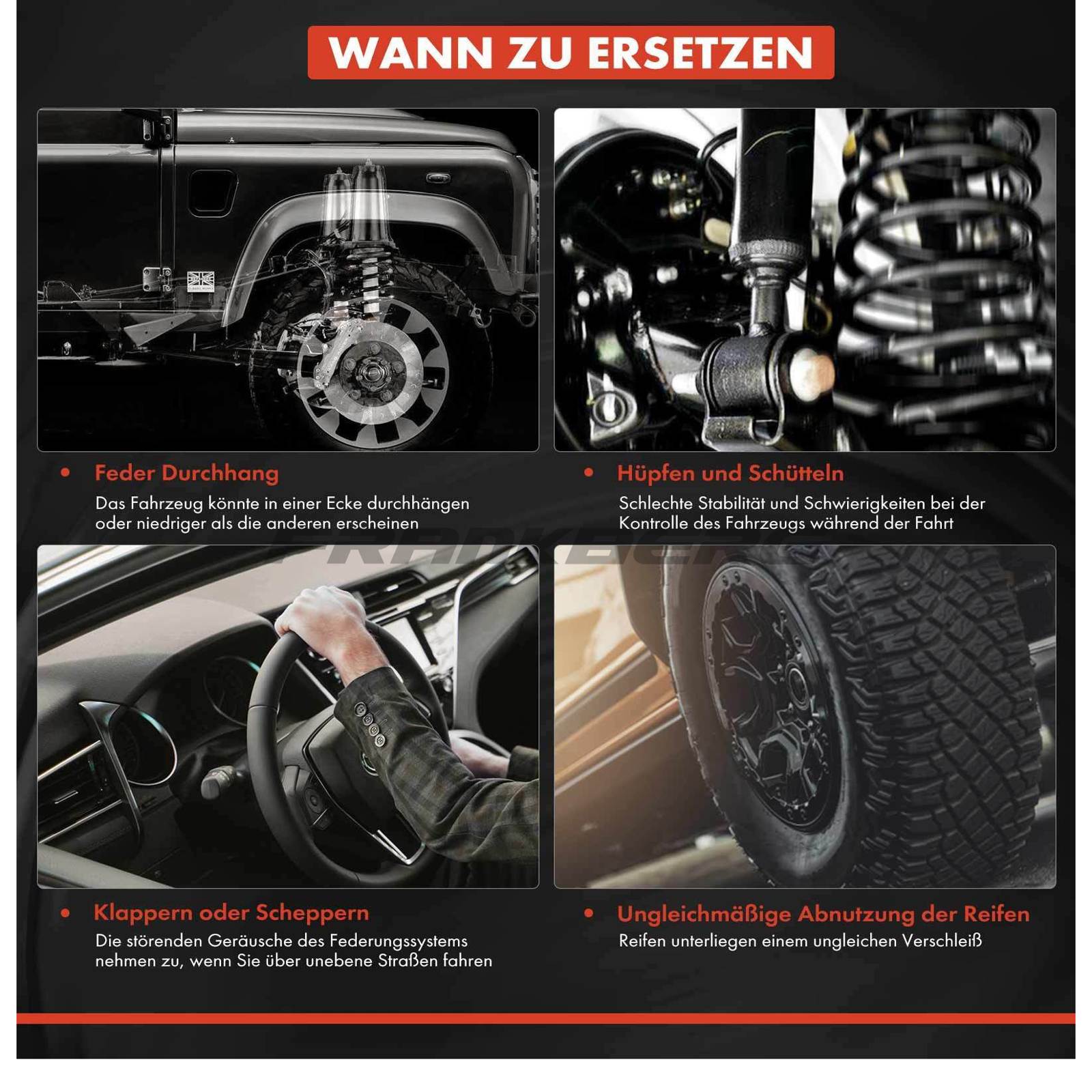 WANN ZU ERSETZEN

• Feder Durchhang
Das Fahrzeug könnte in einer Ecke durchhängen oder niedriger als die anderen erscheinen

• Hüpfen und Schütteln
Schlechte Stabilität und Schwierigkeiten bei der Kontrolle des Fahrzeugs während der Fahrt

FRANKBERG

• Klappern oder Scheppern
Die störenden Geräusche des Federungssystems nehmen zu, wenn Sie über unebene Straßen fahren

• Ungleichmäßige Abnutzung der Reifen
Reifen unterliegen einem ungleichen Verschleiß