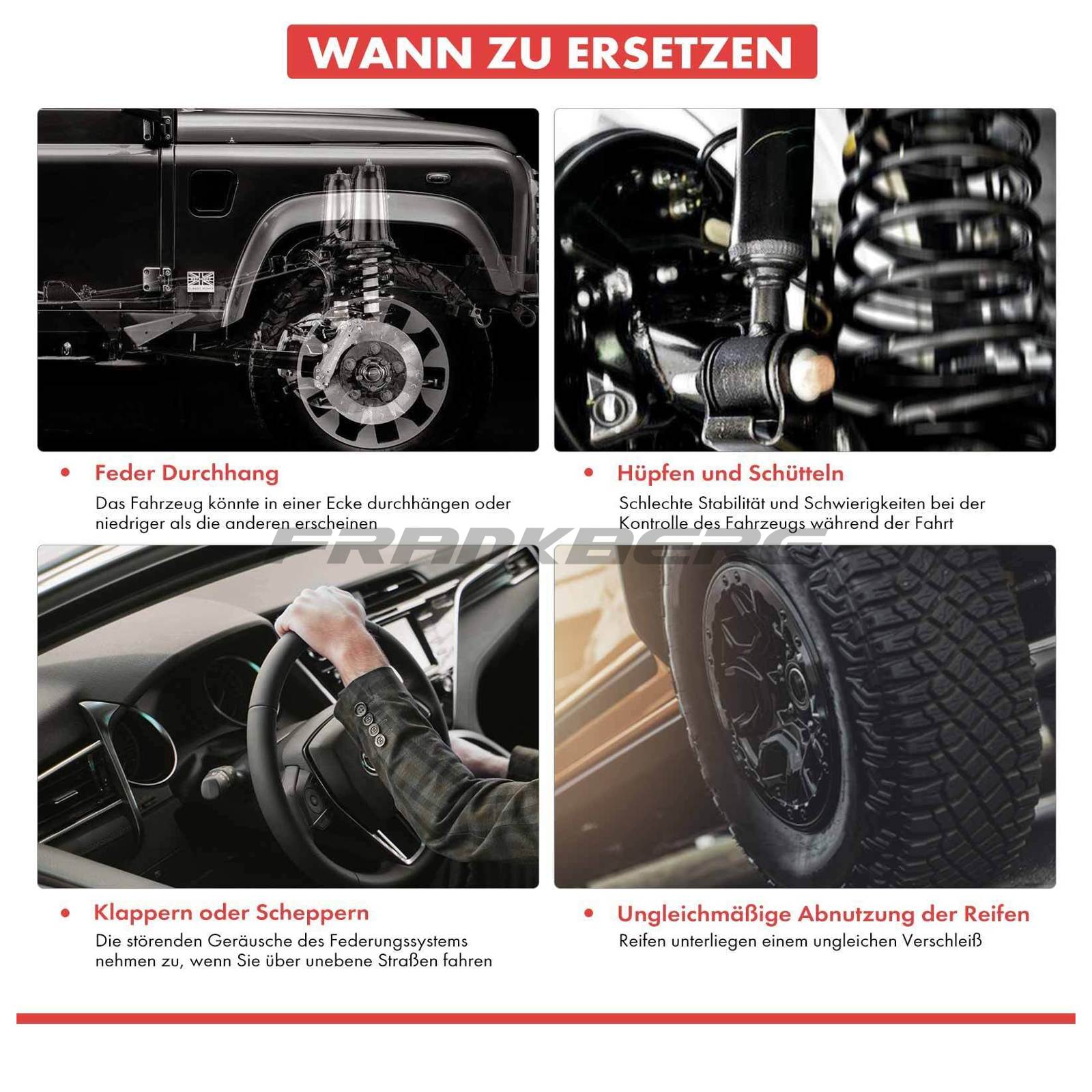 WANN ZU ERSETZEN

• Feder Durchhang
Das Fahrzeug könnte in einer Ecke durchhängen oder niedriger als die anderen erscheinen

• Hüpfen und Schütteln
Schlechte Stabilität und Schwierigkeiten bei der Kontrolle des Fahrzeugs während der Fahrt

FRANKBERG

• Klappern oder Scheppern
Die störenden Geräusche des Federungssystems nehmen zu, wenn Sie über unebene Straßen fahren

• Ungleichmäßige Abnutzung der Reifen
Reifen unterliegen einem ungleichen Verschleiß