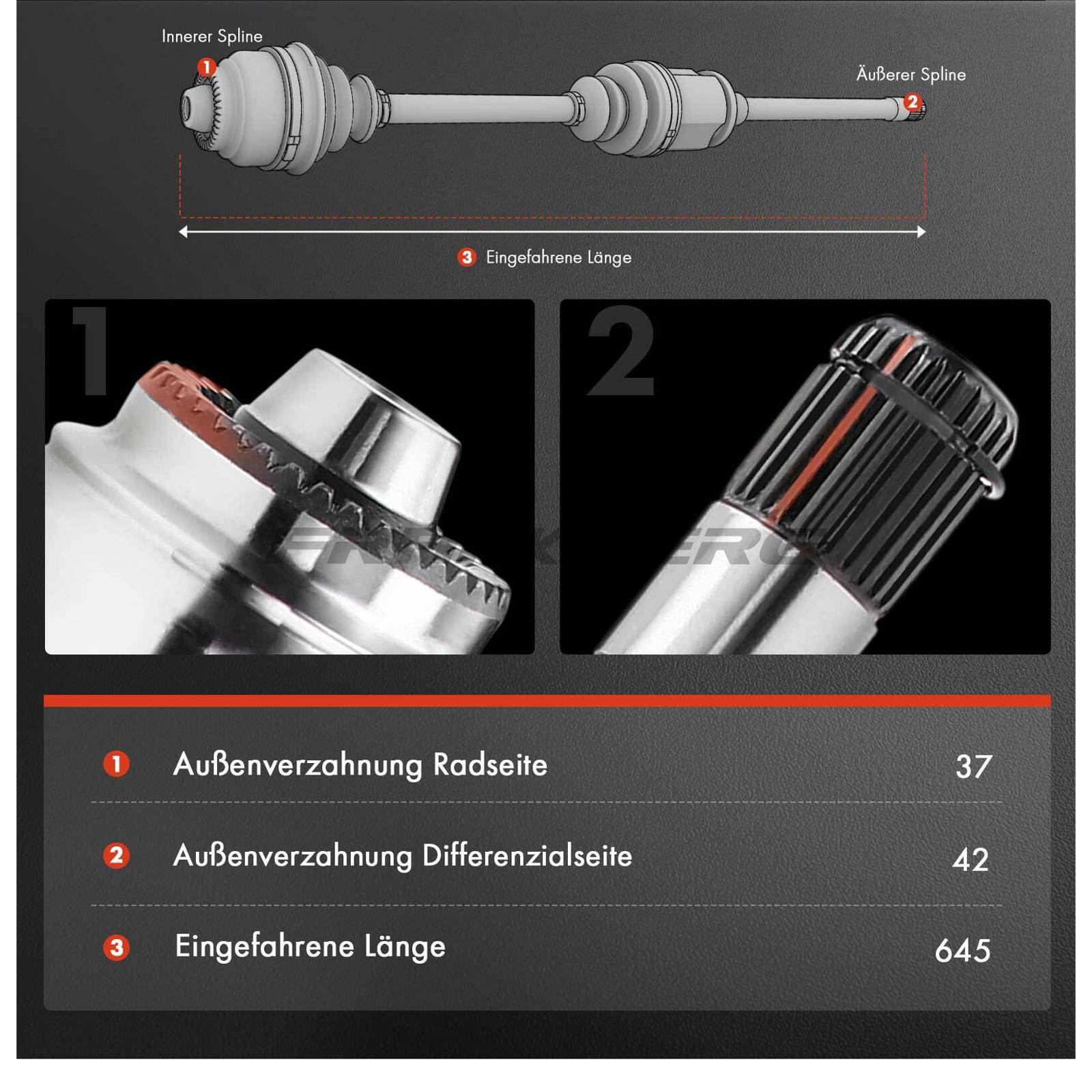 Innerer Spline

1

Äußerer Spline

2

3 Eingefahrene Länge

1

2

| | | |
|---|---|---|
| 1 | Außenverzahnung Radseite | 37 |
| 2 | Außenverzahnung Differenzialseite | 42 |
| 3 | Eingefahrene Länge | 645 |