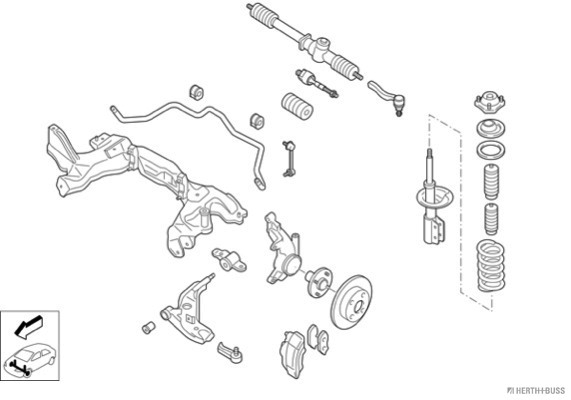 HERTH+BUSS