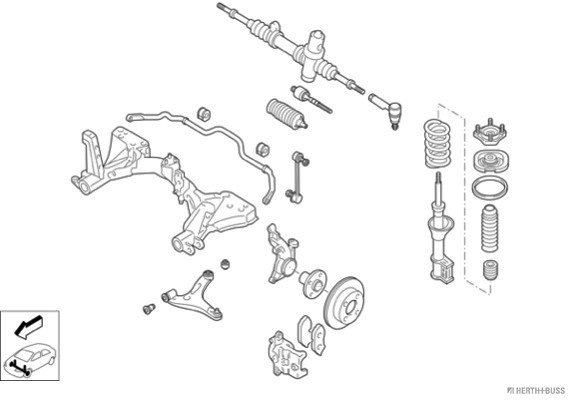 HERTH+BUSS