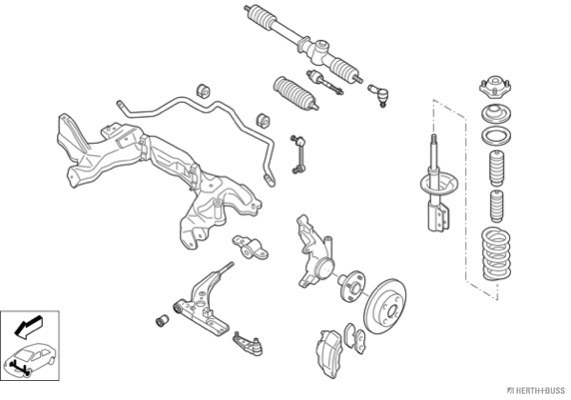 HERTH+BUSS