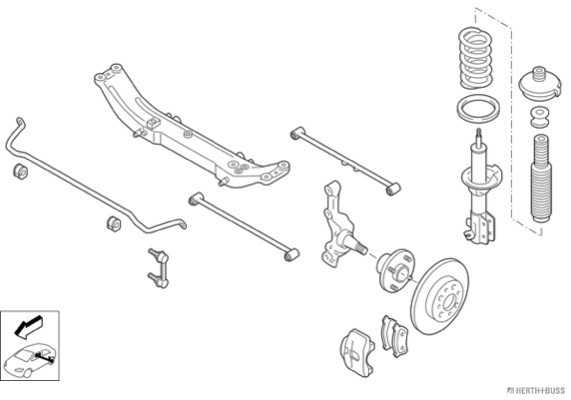 HERTH+BUSS