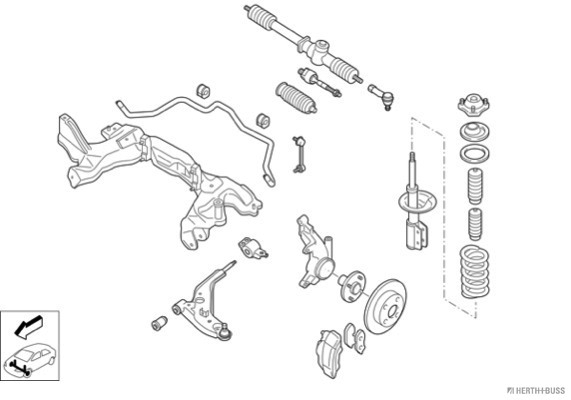 HERTH+BUSS