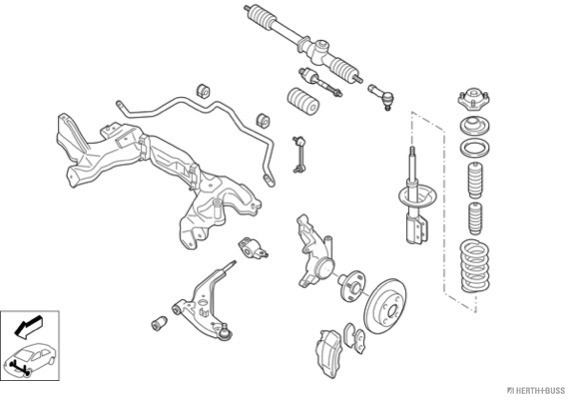 HERTH+BUSS