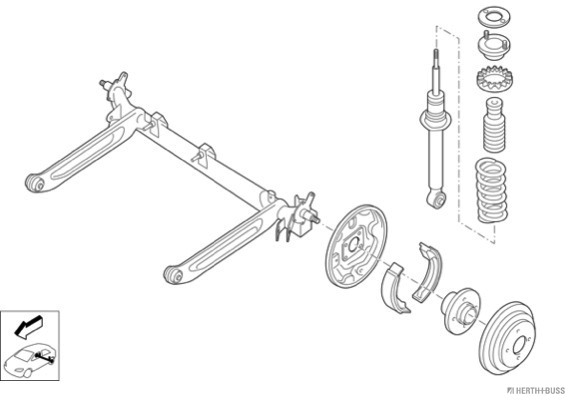 HERTH+BUSS