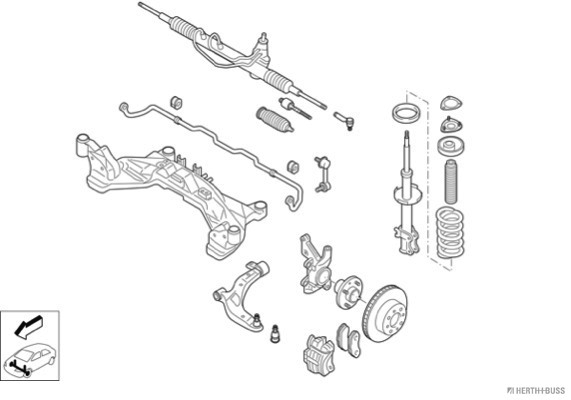 HERTH+BUSS