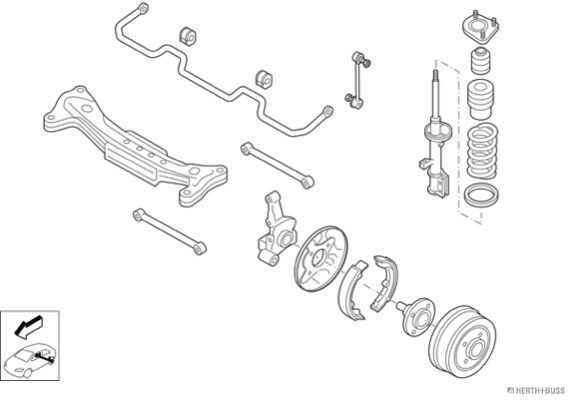 HERTH+BUSS