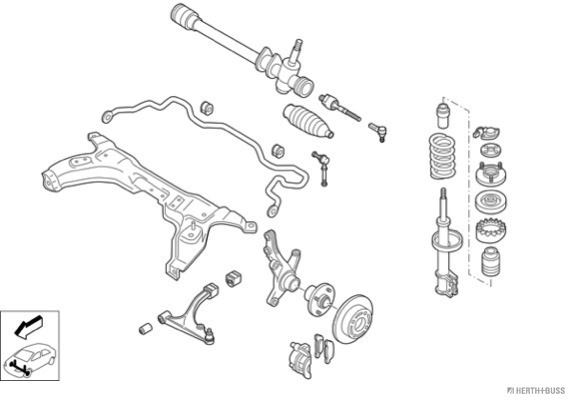 HERTH+BUSS