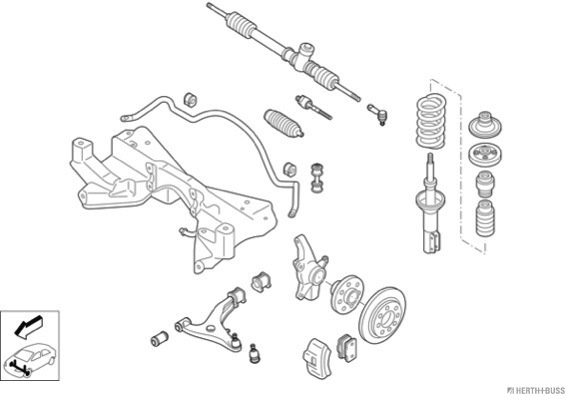 HERTH+BUSS