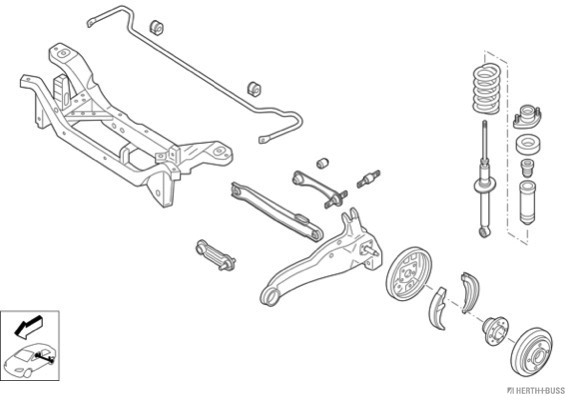 HERTH+BUSS