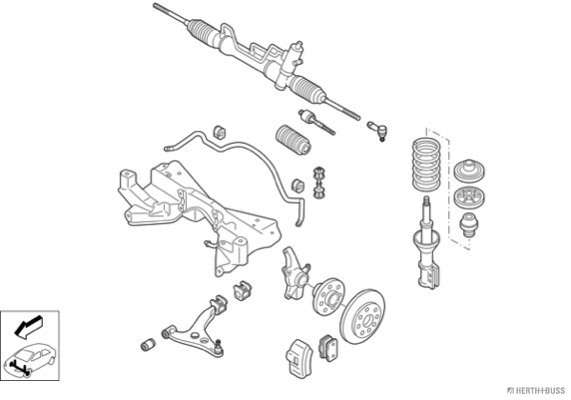 HERTH+BUSS