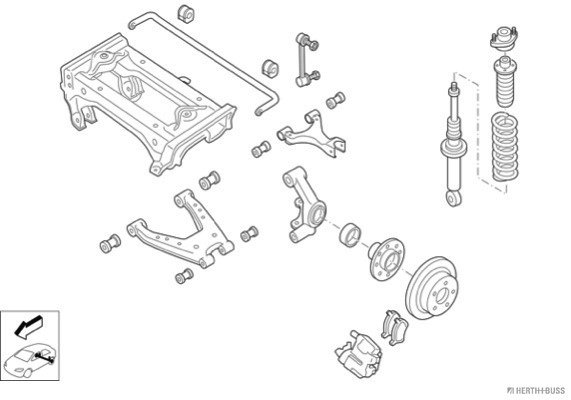 HERTH+BUSS